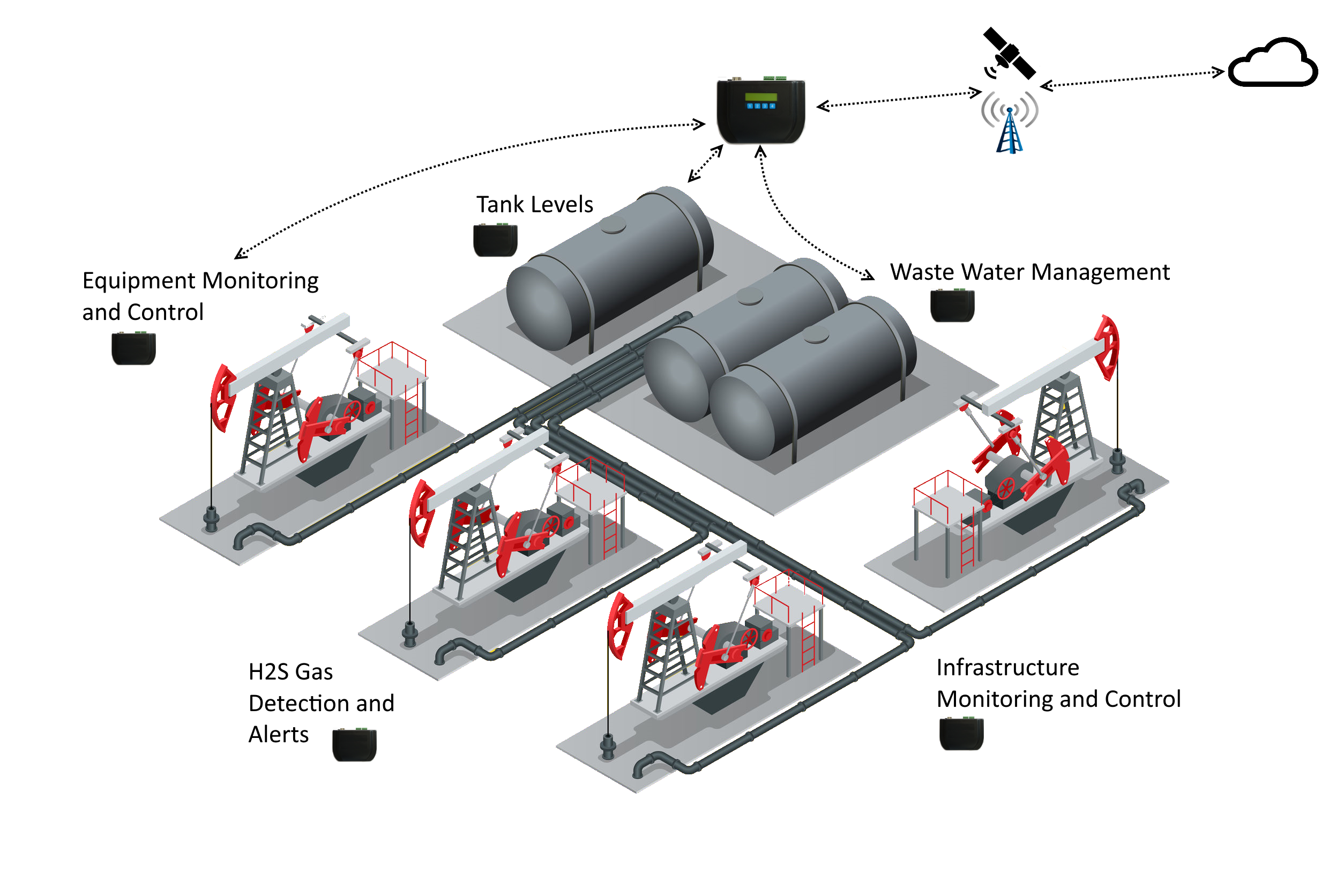 Tank Levels

Equipment Monitoring and Control

Waste Water Management

H2S Gas Detection and Alerts

Infrastructure Monitoring and Control